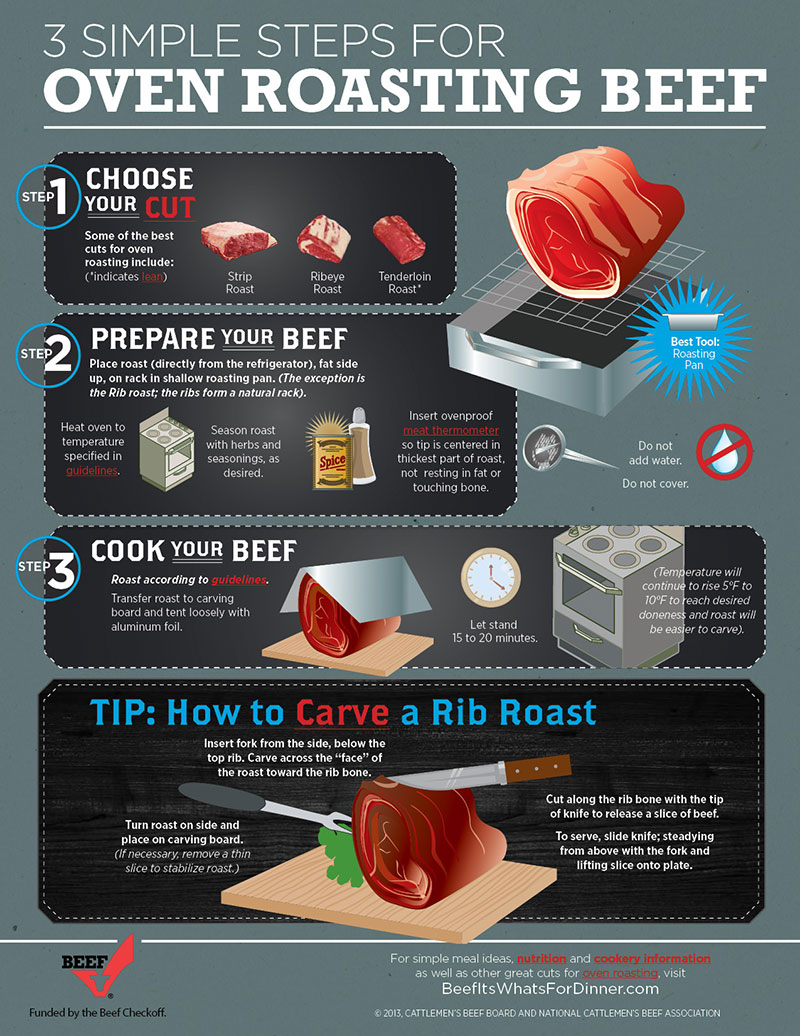 3 SIMPLE STEPS FOR
OVEN ROASTING BEEF

STEP 1 CHOOSE YOUR CUT

Some of the best cuts for oven roasting include: (*indicates lean)

Strip Roast

Ribeye Roast

Tenderloin Roast*

Best Tool: Roasting Pan

STEP 2 PREPARE YOUR BEEF

Place roast (directly from the refrigerator), fat side up, on rack in shallow roasting pan. (The exception is the Rib roast; the ribs form a natural rack).

Heat oven to temperature specified in guidelines.

Season roast with herbs and seasonings, as desired.

Spice

Insert ovenproof meat thermometer so tip is centered in thickest part of roast, not resting in fat or touching bone.

Do not add water.

Do not cover.

STEP 3 COOK YOUR BEEF

Roast according to guidelines.

Transfer roast to carving board and tent loosely with aluminum foil.

Let stand 15 to 20 minutes.

(Temperature will continue to rise 5ºF to 10ºF to reach desired doneness and roast will be easier to carve).

TIP: How to Carve a Rib Roast

Insert fork from the side, below the top rib. Carve across the "face" of the roast toward the rib bone.

Turn roast on side and place on carving board. (If necessary, remove a thin slice to stabilize roast.)

Cut along the rib bone with the tip of knife to release a slice of beef.

To serve, slide knife; steadying from above with the fork and lifting slice onto plate.

BEEF

Funded by the Beef Checkoff.

For simple meal ideas, nutrition and cookery information as well as other great cuts for oven roasting, visit
BeefItsWhatsForDinner.com

© 2013, CATTLEMEN'S BEEF BOARD AND NATIONAL CATTLEMEN'S BEEF ASSOCIATION